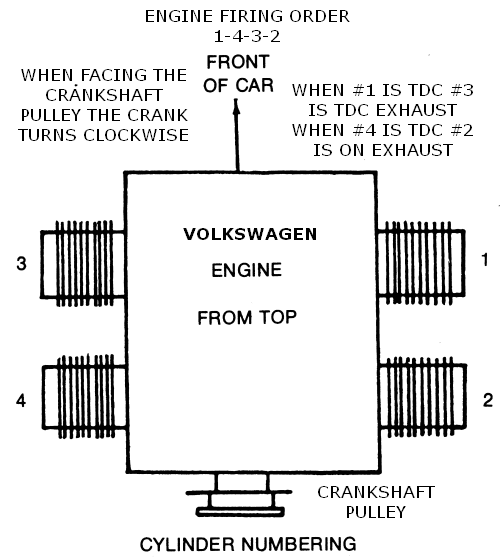 ENGINE FIRING ORDER
1-4-3-2

WHEN FACING THE CRANKSHAFT PULLEY THE CRANK TURNS CLOCKWISE

FRONT OF CAR

WHEN #1 IS TDC #3 IS TDC EXHAUST
WHEN #4 IS TDC #2 IS ON EXHAUST

VOLKSWAGEN

ENGINE

FROM TOP

3

1

4

2

CRANKSHAFT PULLEY

CYLINDER NUMBERING